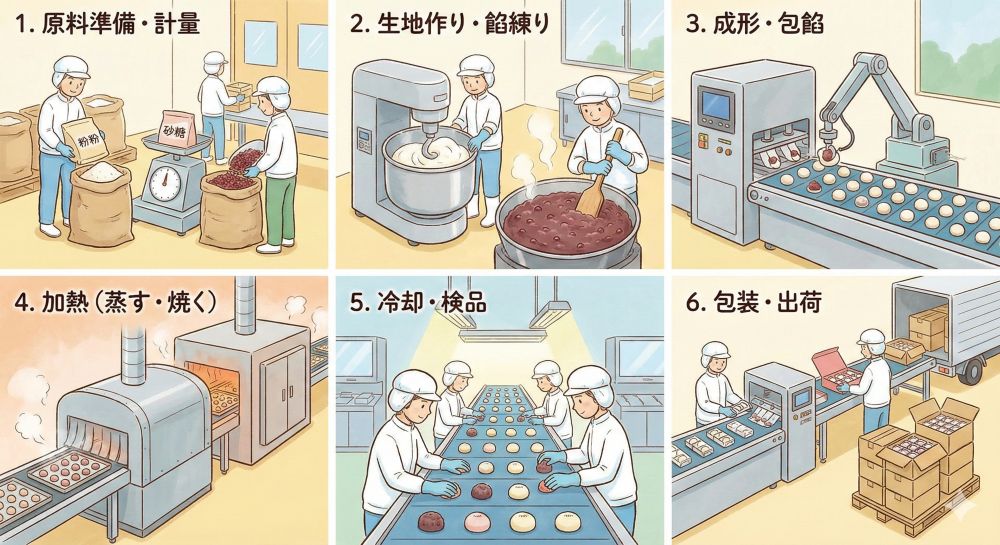 1. 原料準備・計量

粉粉

砂糖

2. 生地作り・餡練り

3. 成形・包餡

4. 加熱（蒸す・焼く）

5. 冷却・検品

6. 包装・出荷